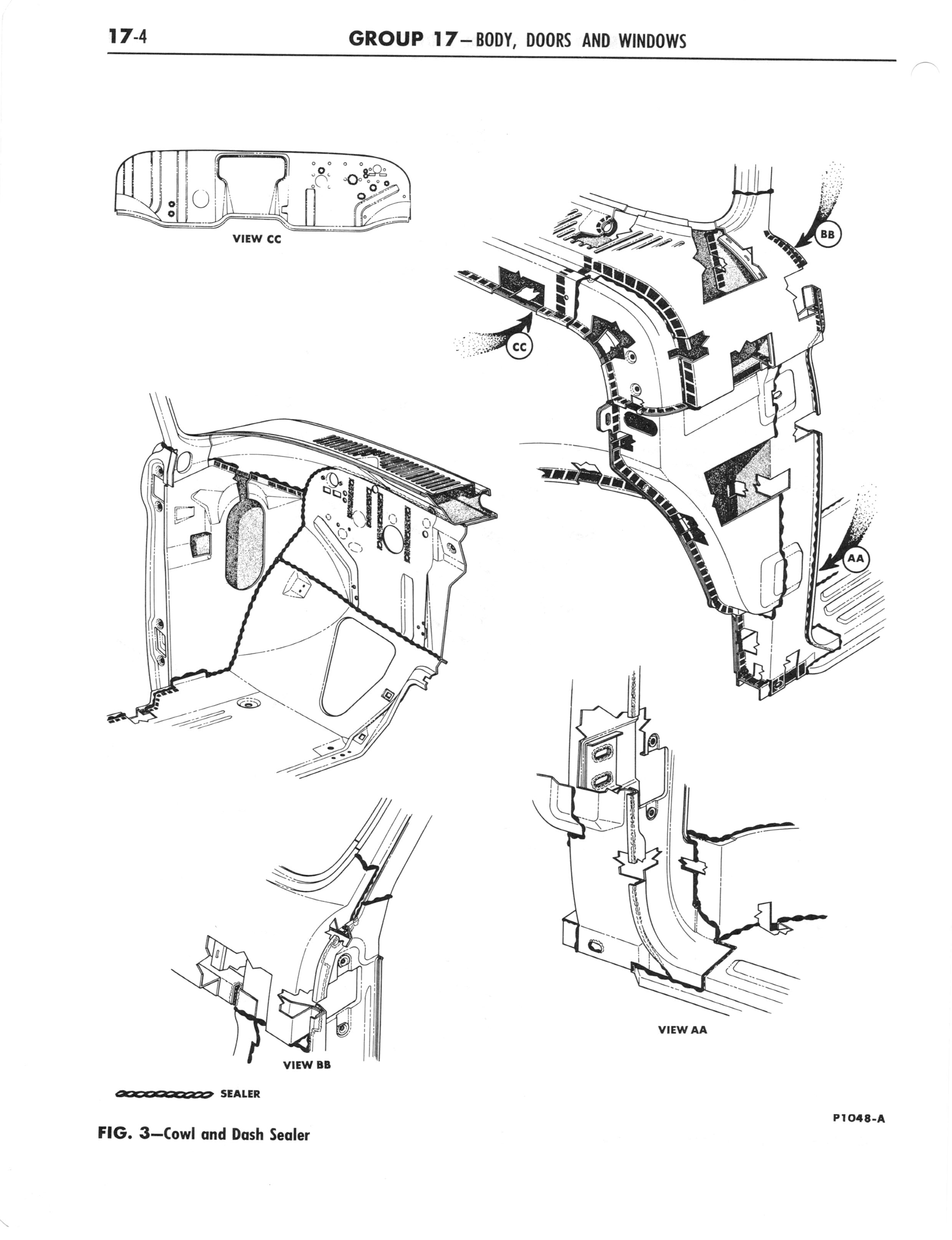 17-4 GROUP 17—BODY, DOORS AND WINDOWS

VIEW CC

BB

CC

AA

VIEW AA

VIEW BB

SEALER

P1048-A

FIG. 3—Cowl and Dash Sealer